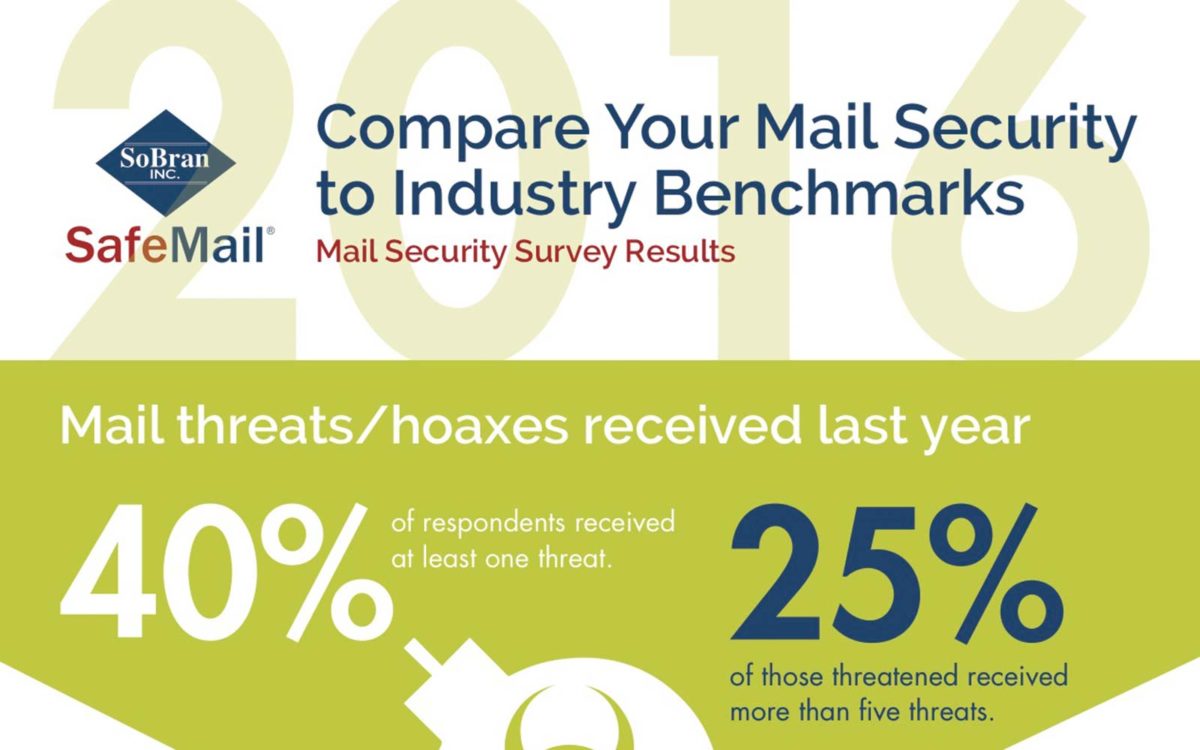 2016

SoBran INC.

SafeMail®

Compare Your Mail Security to Industry Benchmarks

Mail Security Survey Results

Mail threats/hoaxes received last year

40% of respondents received at least one threat.

25% of those threatened received more than five threats.