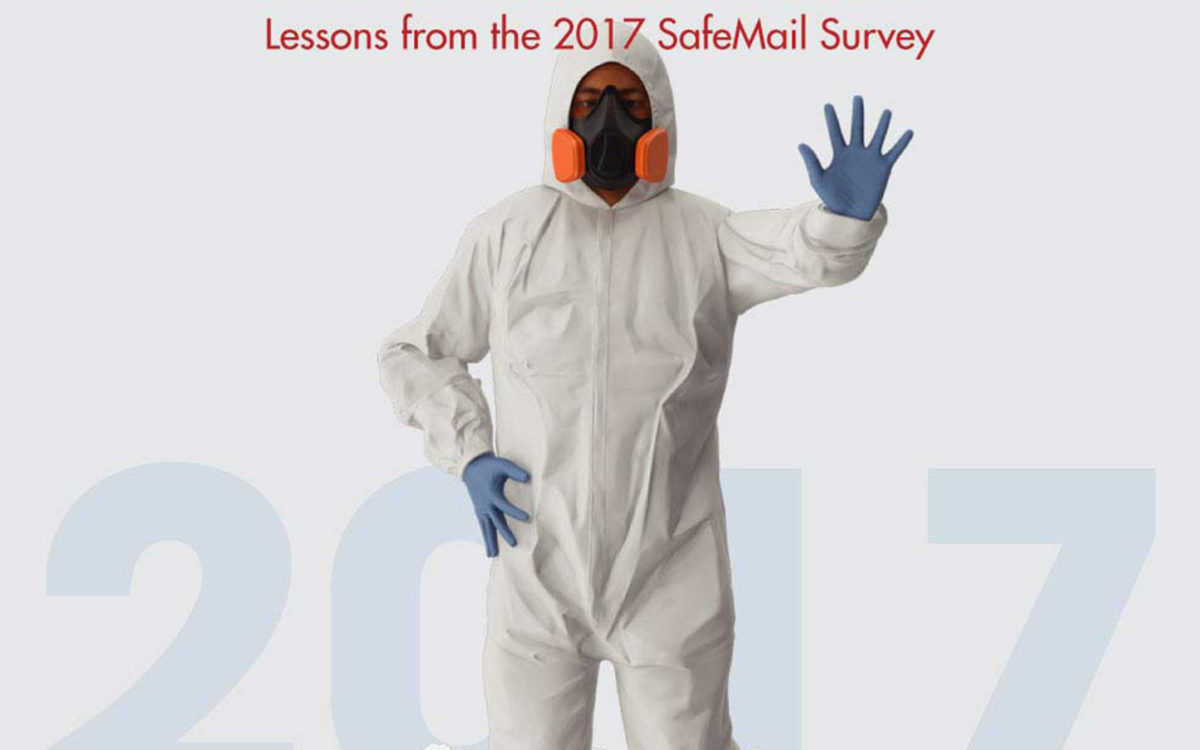 Lessons from the 2017 SafeMail Survey

2017