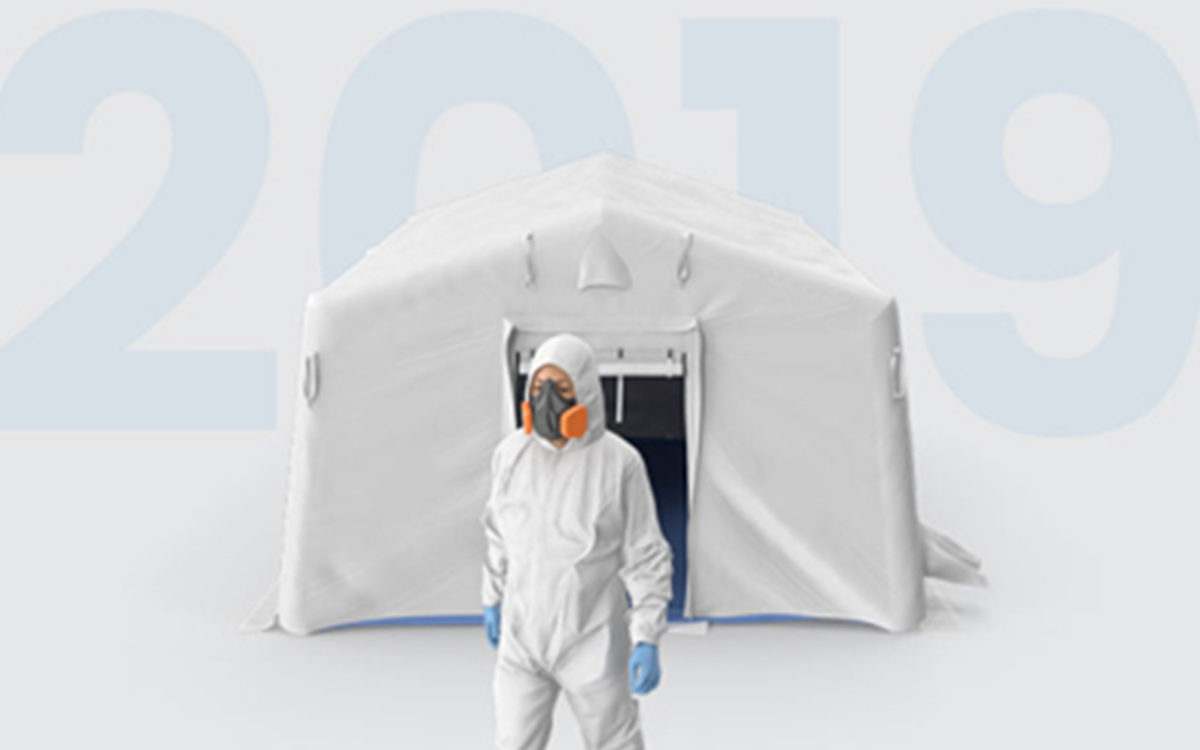 2019