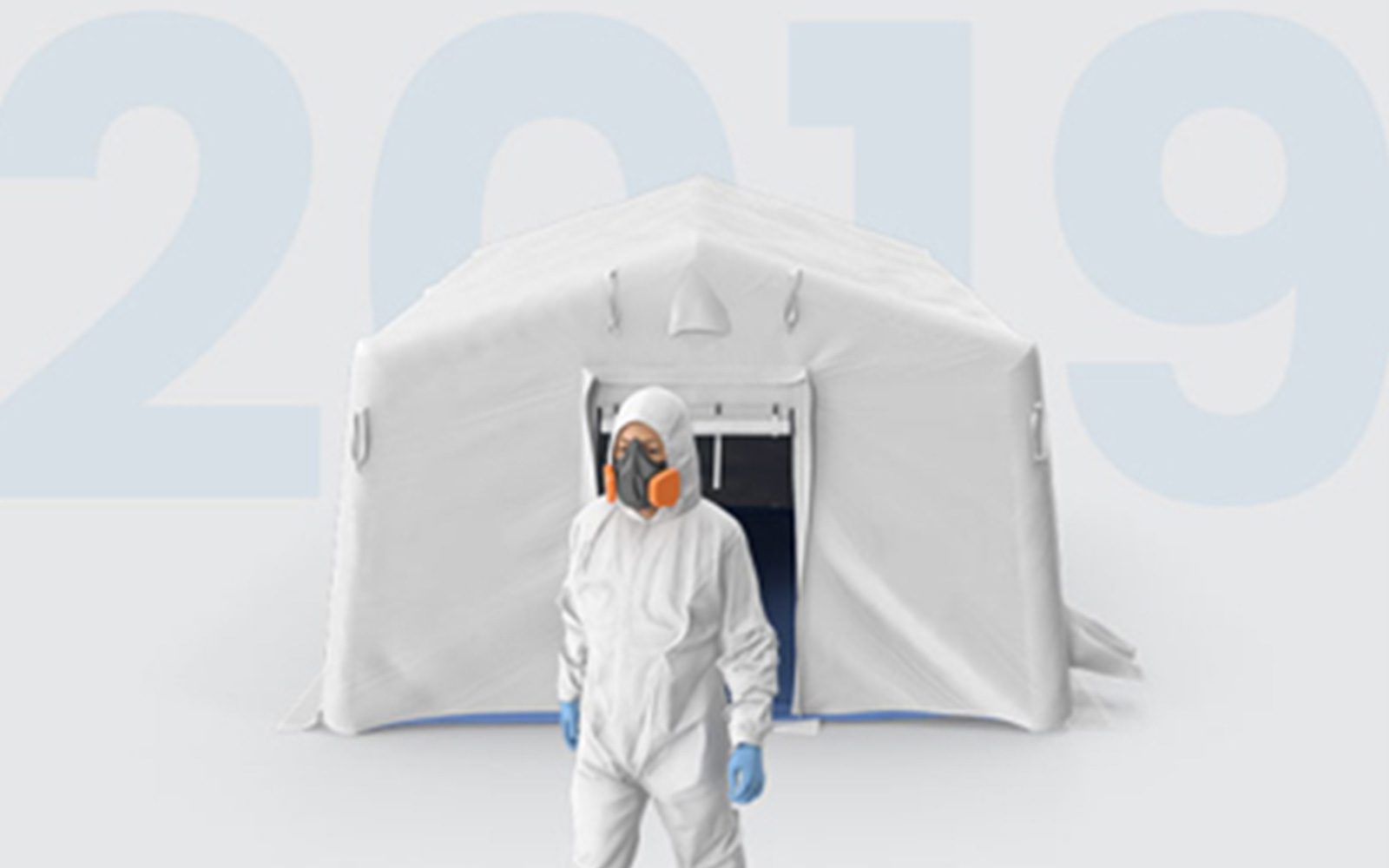 2019